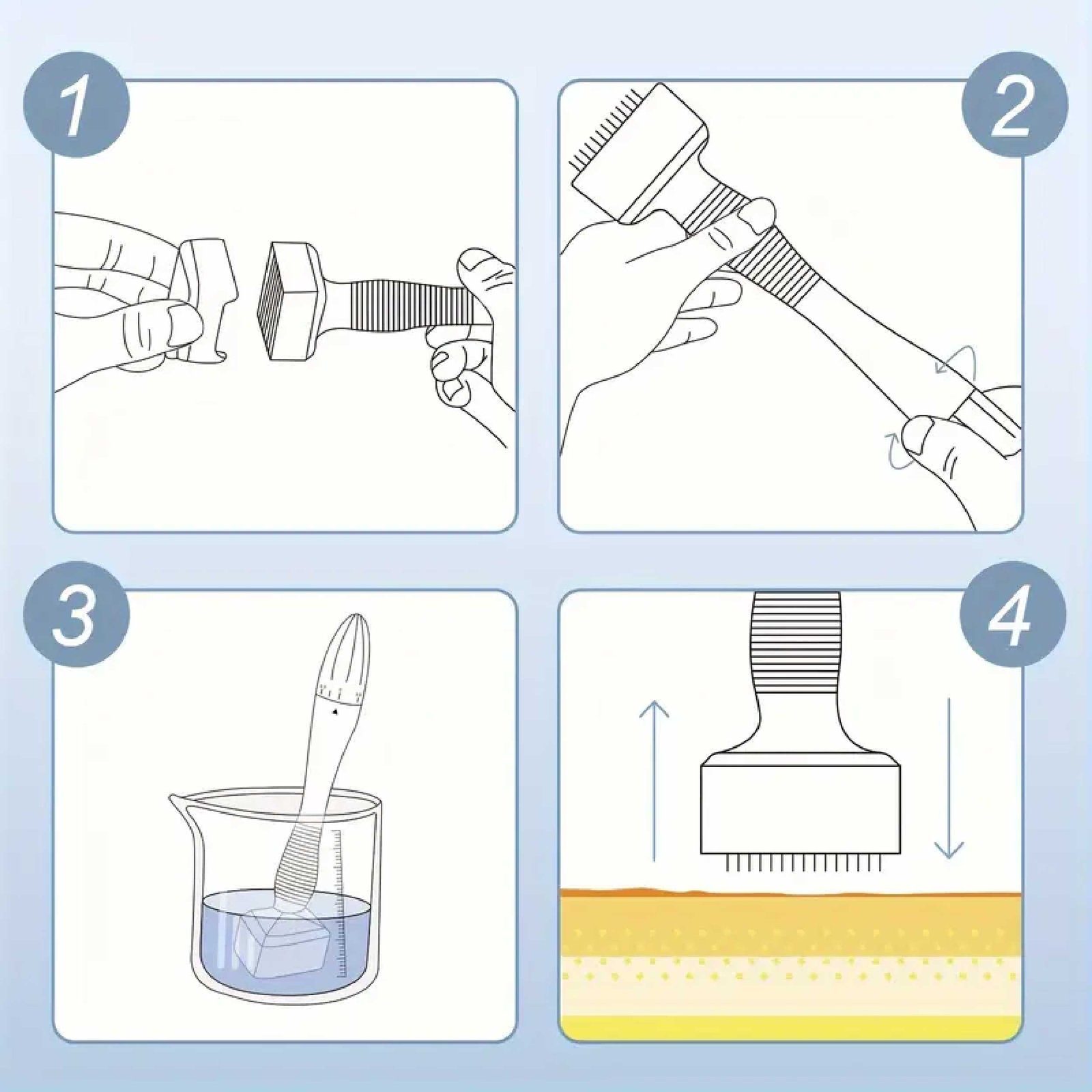 1

2

3

4